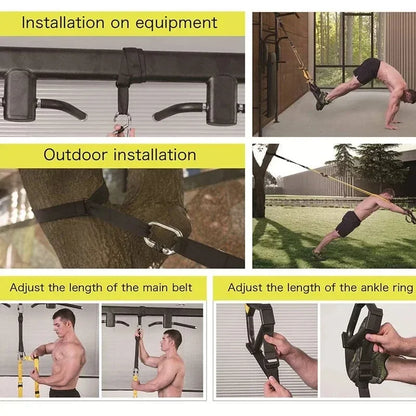 Installation on equipment

Outdoor installation

Adjust the length of the main belt

Adjust the length of the ankle ring