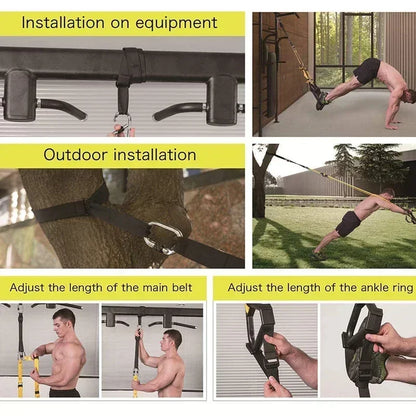 Installation on equipment

Outdoor installation

Adjust the length of the main belt

Adjust the length of the ankle ring